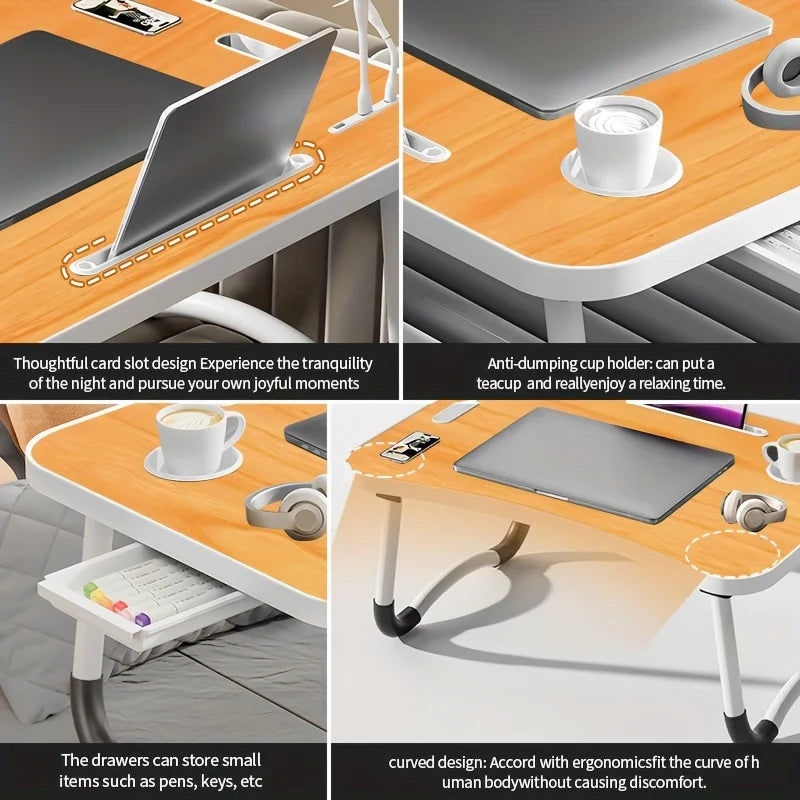 Thoughtful card slot design Experience the tranquility of the night and pursue your own joyful moments

Anti-dumping cup holder: can put a teacup and reallyenjoy a relaxing time.

The drawers can store small items such as pens, keys, etc

curved design: Accord with ergonomicsfit the curve of h uman bodywithout causing discomfort.